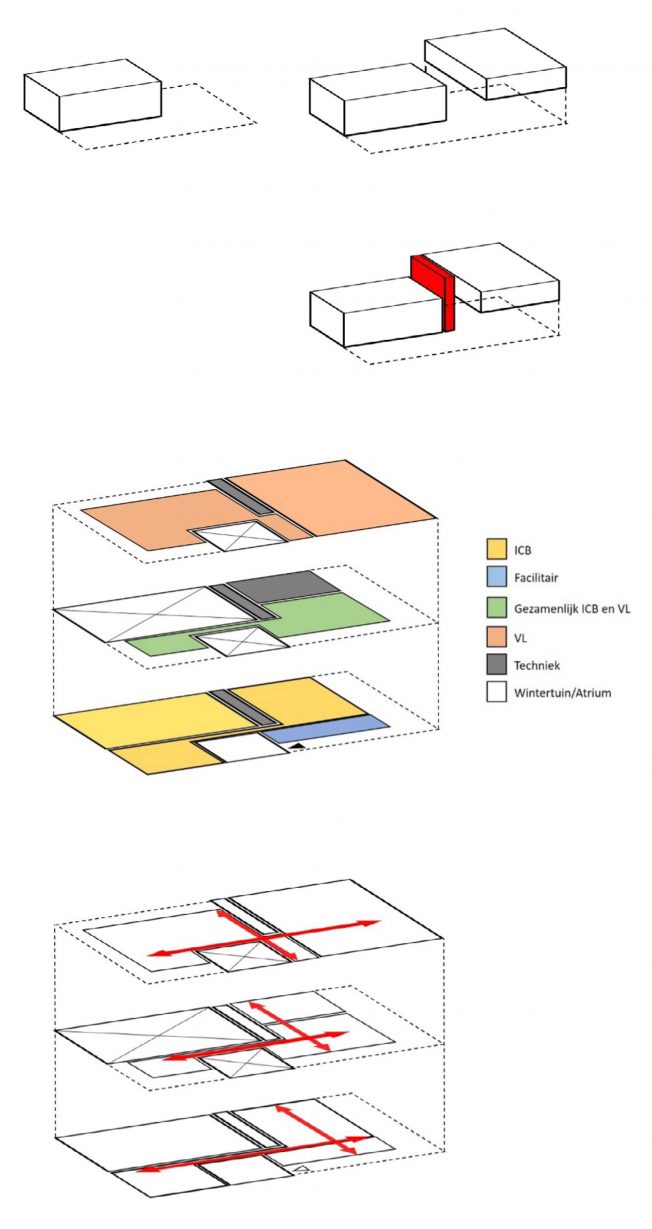 ICB
Facilitair
Gezamenlijk ICB en VL
VL
Techniek
Wintertuin/Atrium